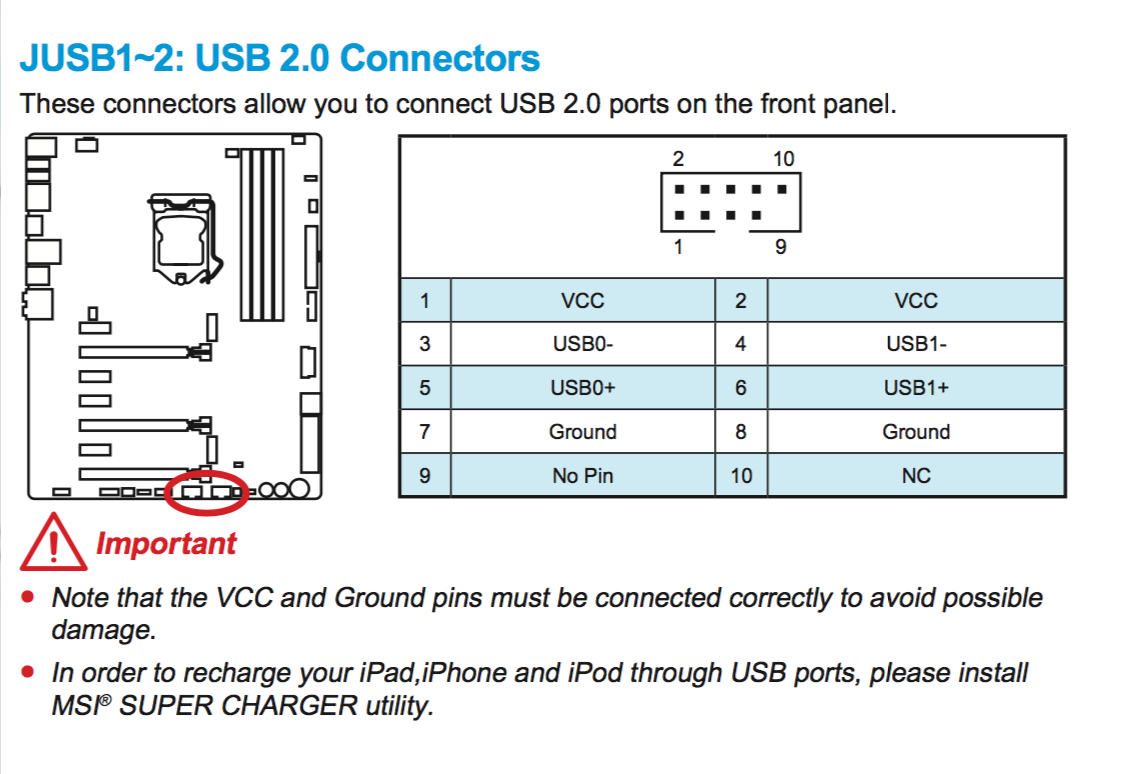 JUSB1~2: USB 2.0 Connectors

These connectors allow you to connect USB 2.0 ports on the front panel.

2 10

1 9

| 1 | VCC | 2 | VCC |
|---|---|---|---|
| 3 | USB0- | 4 | USB1- |
| 5 | USB0+ | 6 | USB1+ |
| 7 | Ground | 8 | Ground |
| 9 | No Pin | 10 | NC |

Important

• Note that the VCC and Ground pins must be connected correctly to avoid possible damage.

• In order to recharge your iPad,iPhone and iPod through USB ports, please install MSI® SUPER CHARGER utility.