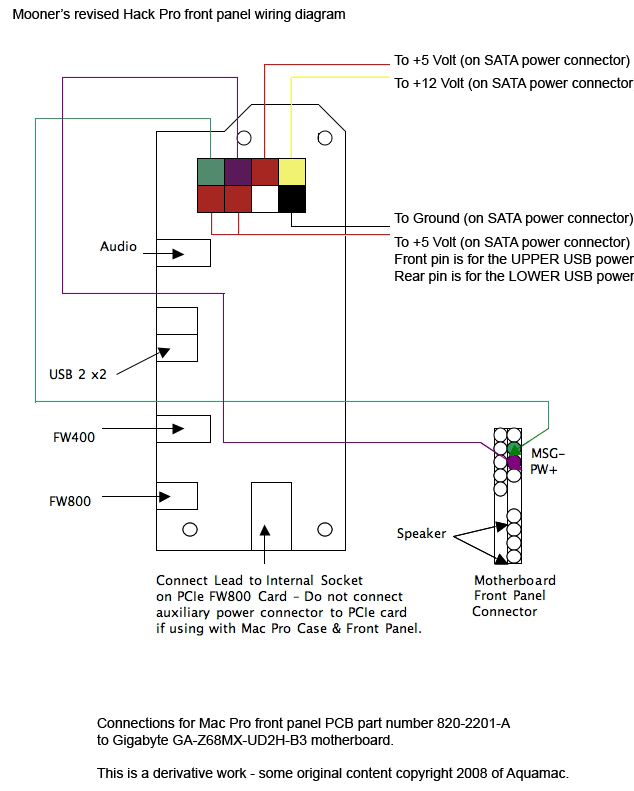 Mooner's revised Hack Pro front panel wiring diagram

To +5 Volt (on SATA power connector)
To +12 Volt (on SATA power connector

To Ground (on SATA power connector)
To +5 Volt (on SATA power connector)
Front pin is for the UPPER USB power
Rear pin is for the LOWER USB power

Audio

USB 2 x2

FW400

FW800

MSG-
PW+

Speaker

Motherboard Front Panel Connector

Connect Lead to Internal Socket on PCIe FW800 Card - Do not connect auxiliary power connector to PCIe card if using with Mac Pro Case & Front Panel.

Connections for Mac Pro front panel PCB part number 820-2201-A to Gigabyte GA-Z68MX-UD2H-B3 motherboard.

This is a derivative work - some original content copyright 2008 of Aquamac.