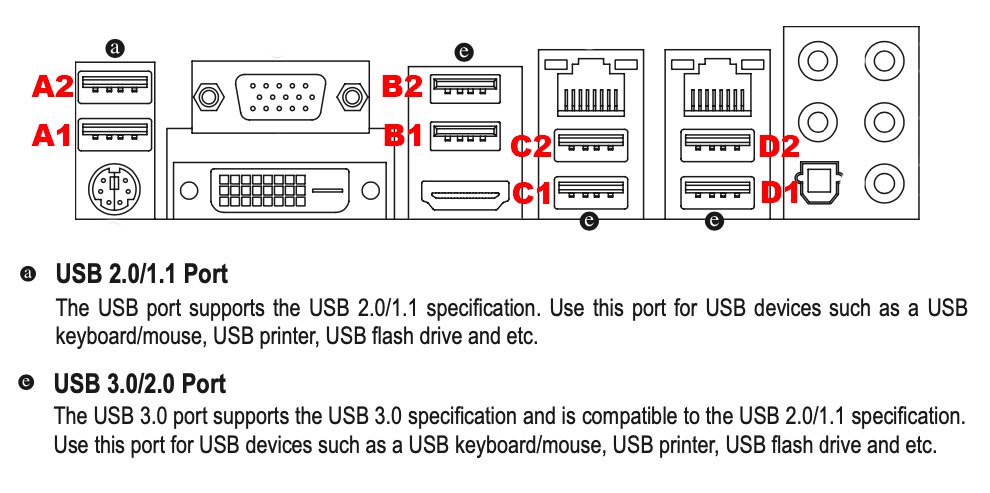 a
A2
A1
e
B2
B1
C2
C1
e
D2
D1
e

a USB 2.0/1.1 Port
The USB port supports the USB 2.0/1.1 specification. Use this port for USB devices such as a USB keyboard/mouse, USB printer, USB flash drive and etc.

e USB 3.0/2.0 Port
The USB 3.0 port supports the USB 3.0 specification and is compatible to the USB 2.0/1.1 specification. Use this port for USB devices such as a USB keyboard/mouse, USB printer, USB flash drive and etc.