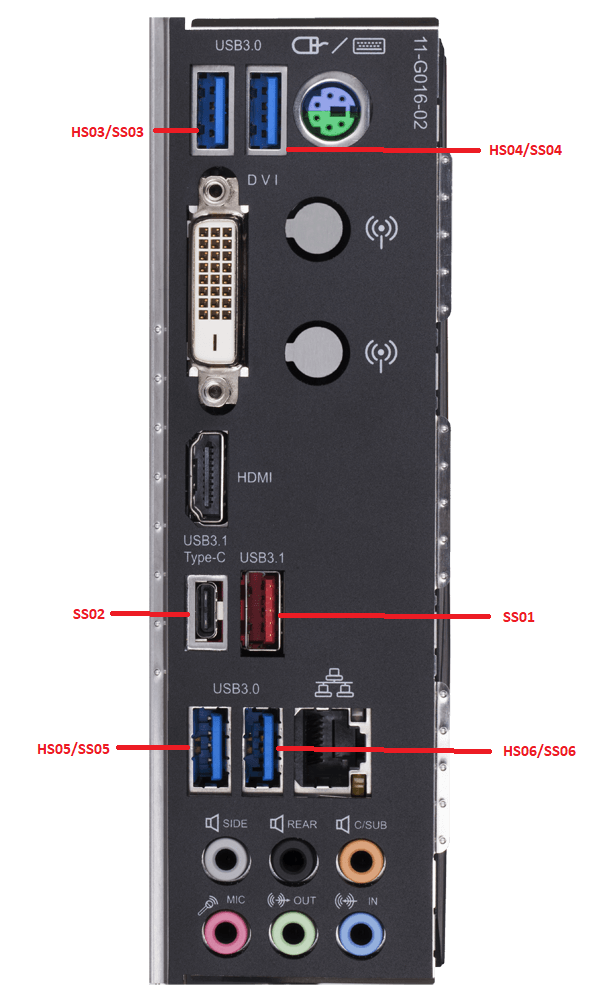 USB3.0

11-G016-02

HS03/SS03

HS04/SS04

DVI

HDMI

USB3.1
Type-C

USB3.1

SS02

SS01

USB3.0

HS05/SS05

HS06/SS06

SIDE

REAR

C/SUB

MIC

OUT

IN